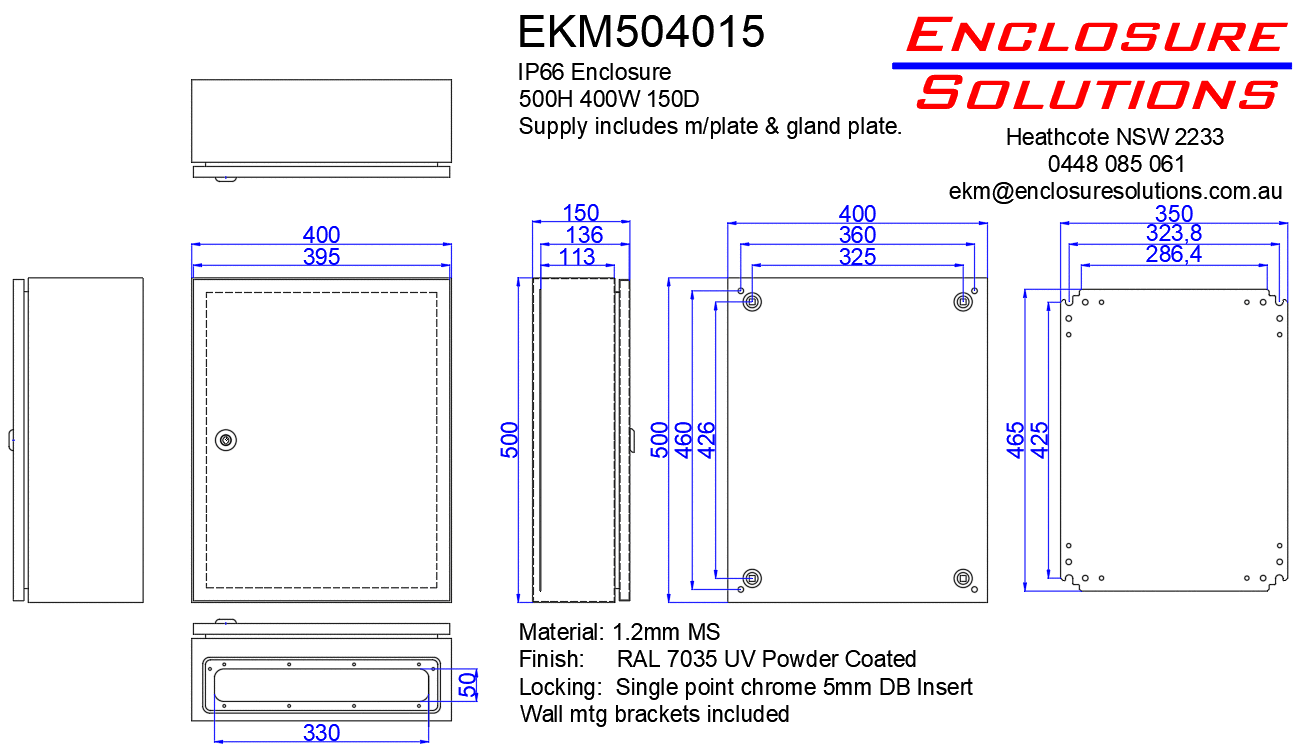 EKM504015
IP66 Enclosure
500H 400W 150D
Supply includes m/plate & gland plate.

ENCLOSURE SOLUTIONS
Heathcote NSW 2233
0448 085 061
ekm@enclosuresolutions.com.au

400
395
150
136
113
500
400
360
325
500
460
426
350
323,8
286,4
465
425
50
330

Material: 1.2mm MS
Finish: RAL 7035 UV Powder Coated
Locking: Single point chrome 5mm DB Insert
Wall mtg brackets included